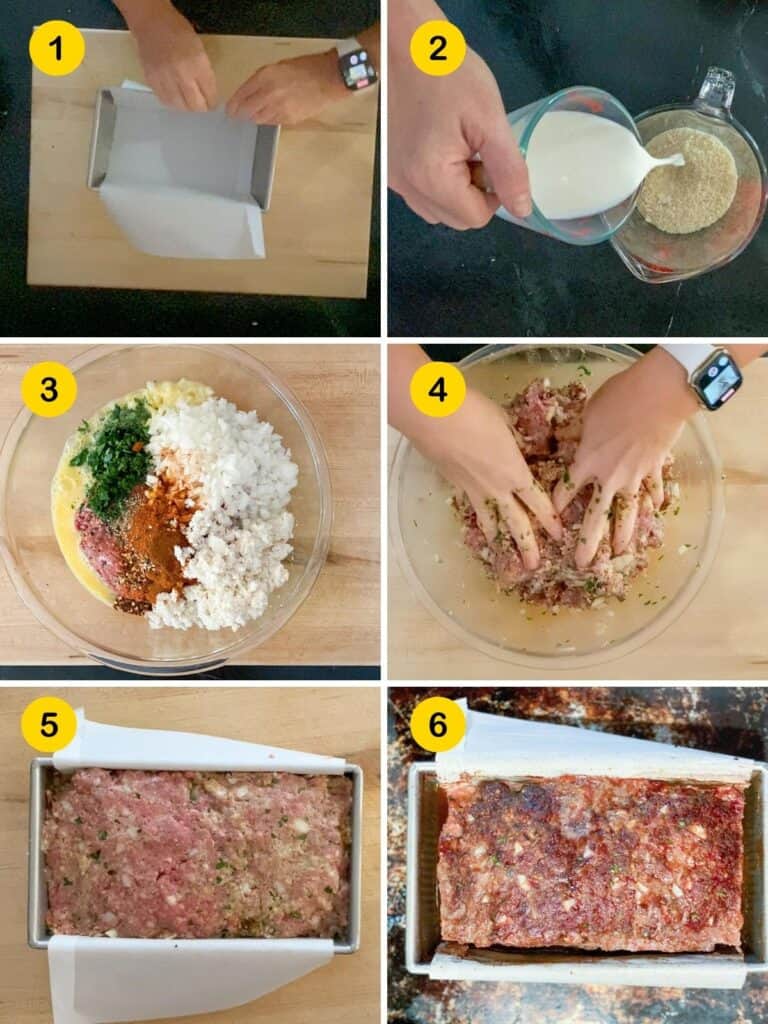 1

2

3

4

5

6