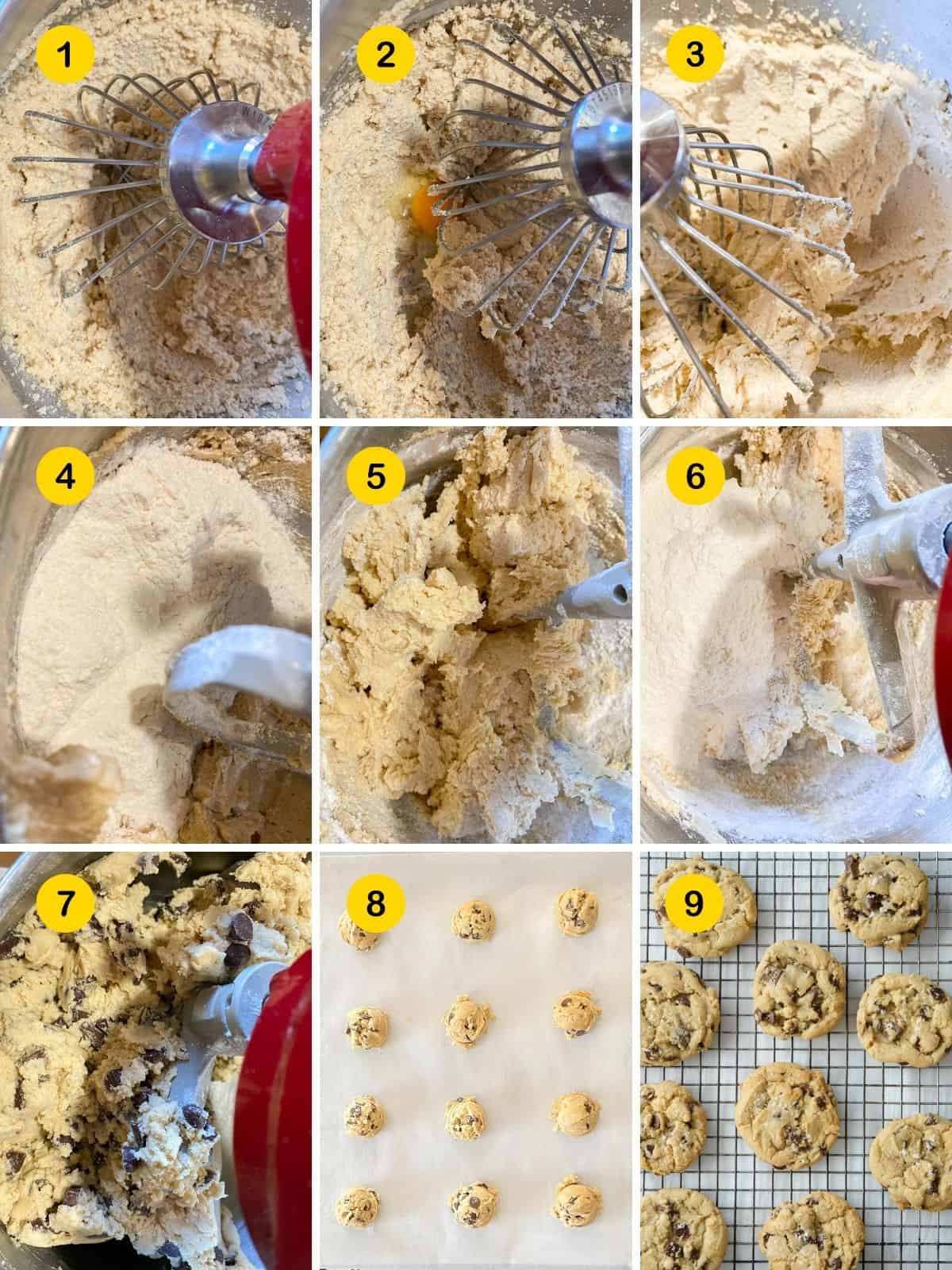 1

2

3

4

5

6

7

8

9