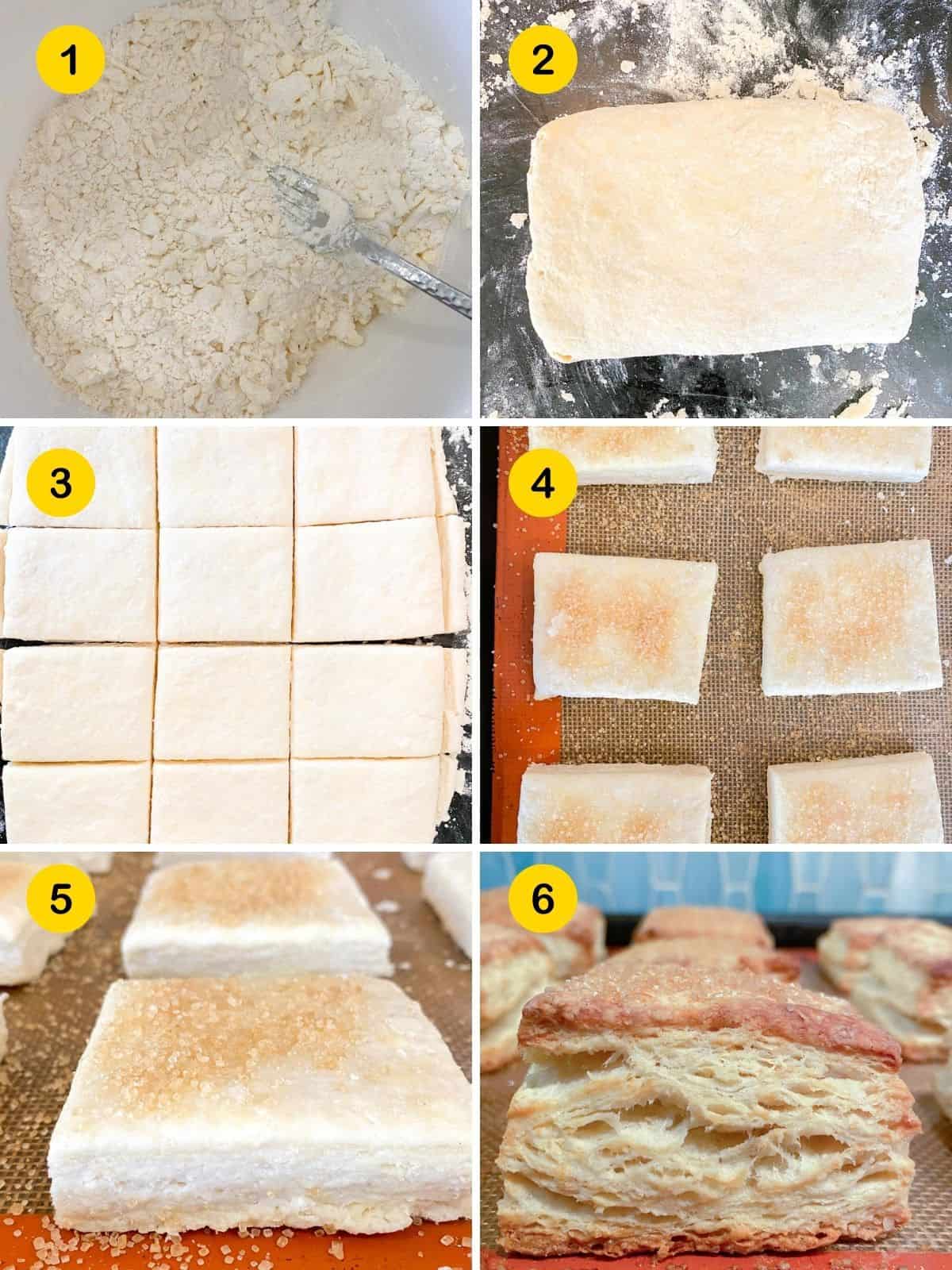 1
2
3
4
5
6